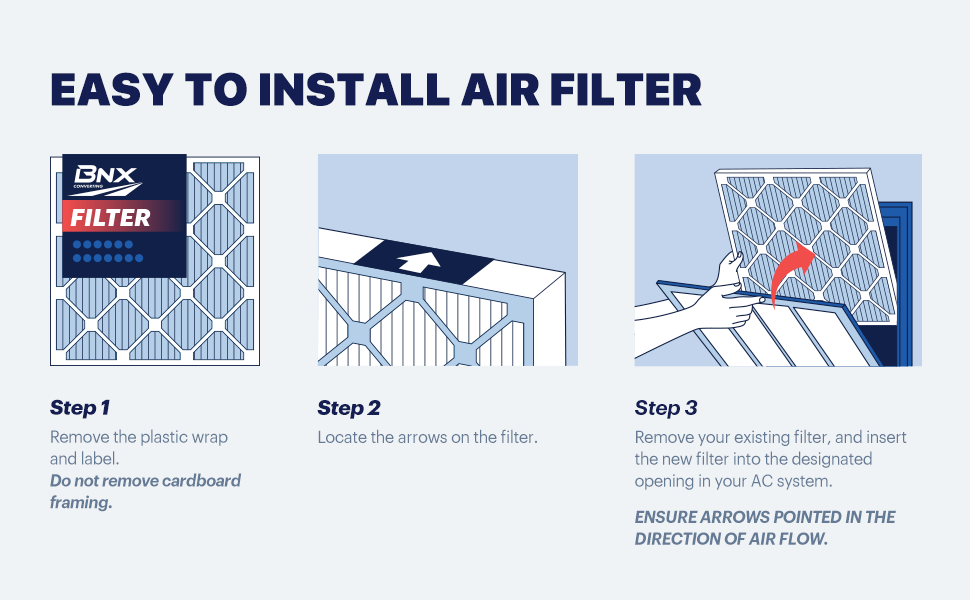 EASY TO INSTALL AIR FILTER

BNX
CONVERTING
FILTER

Step 1
Remove the plastic wrap and label.
Do not remove cardboard framing.

Step 2
Locate the arrows on the filter.

Step 3
Remove your existing filter, and insert the new filter into the designated opening in your AC system.

ENSURE ARROWS POINTED IN THE DIRECTION OF AIR FLOW.